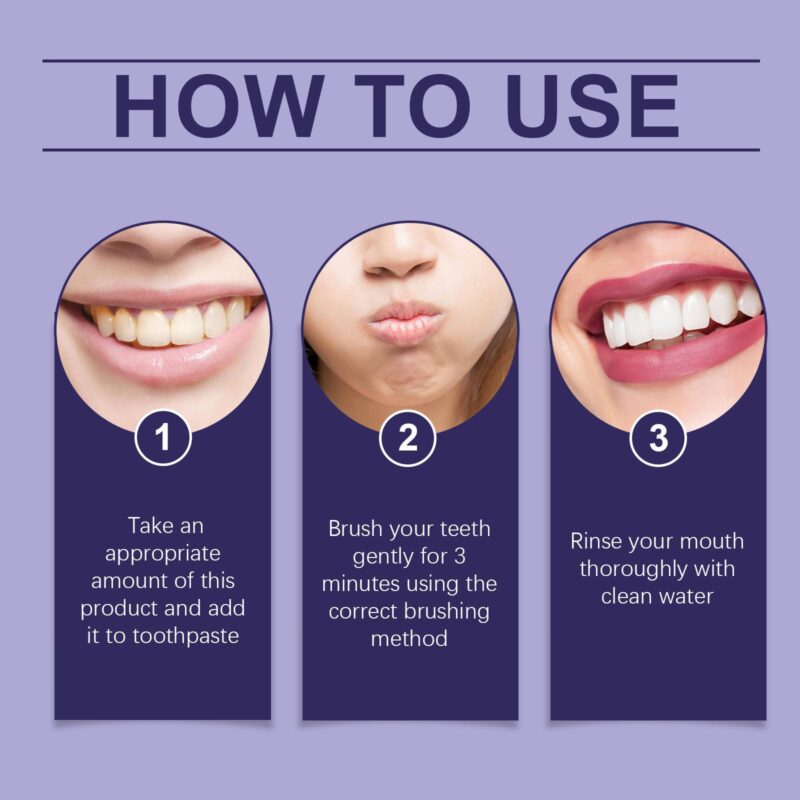 HOW TO USE

1

Take an appropriate amount of this product and add it to toothpaste

2

Brush your teeth gently for 3 minutes using the correct brushing method

3

Rinse your mouth thoroughly with clean water