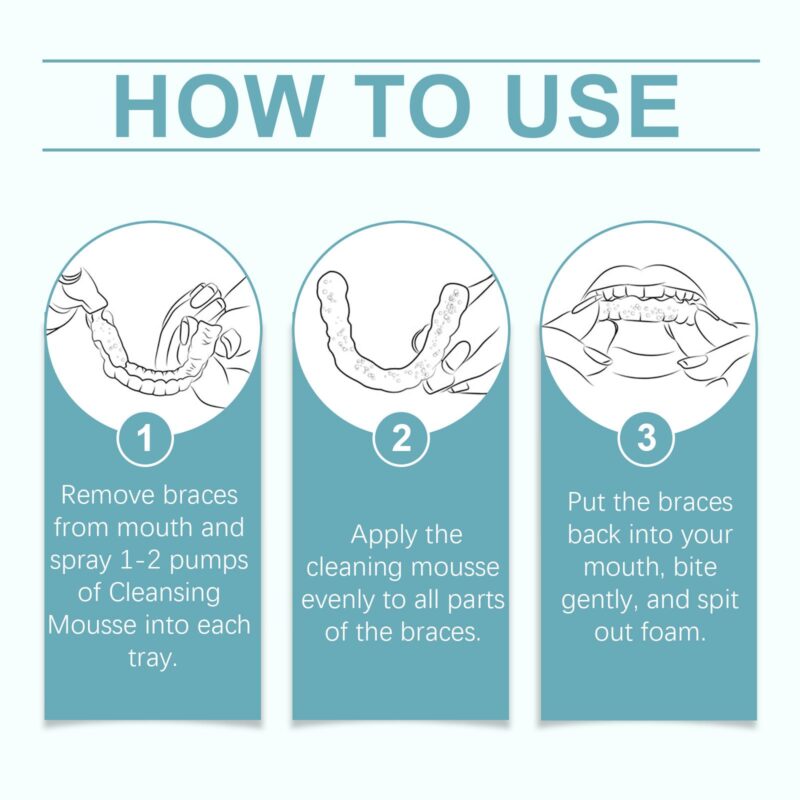 HOW TO USE

1

Remove braces from mouth and spray 1-2 pumps of Cleansing Mousse into each tray.

2

Apply the cleaning mousse evenly to all parts of the braces.

3

Put the braces back into your mouth, bite gently, and spit out foam.