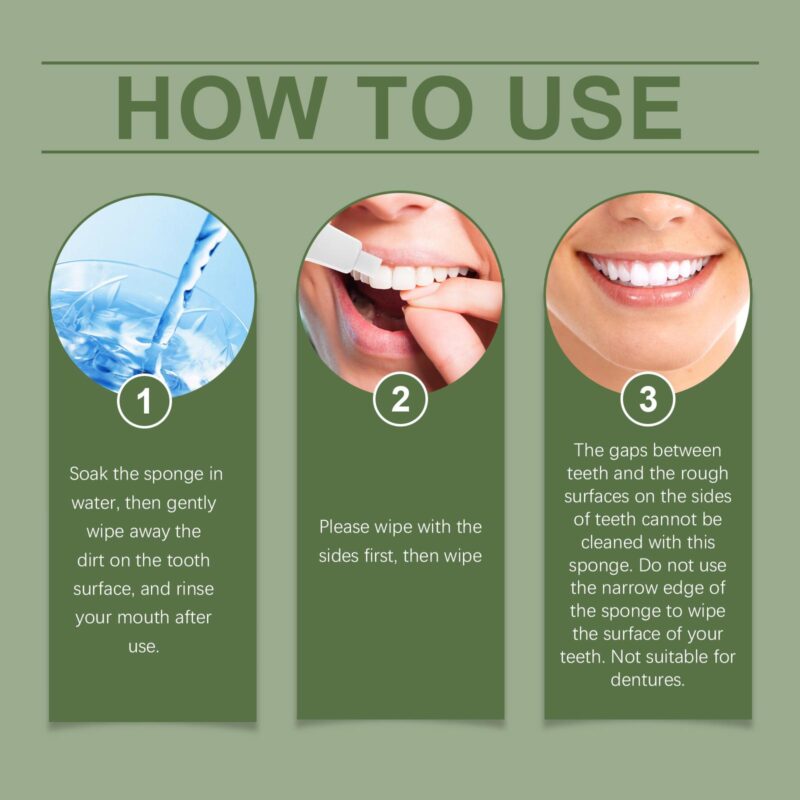 HOW TO USE

1

Soak the sponge in water, then gently wipe away the dirt on the tooth surface, and rinse your mouth after use.

2

Please wipe with the sides first, then wipe

3

The gaps between teeth and the rough surfaces on the sides of teeth cannot be cleaned with this sponge. Do not use the narrow edge of the sponge to wipe the surface of your teeth. Not suitable for dentures.