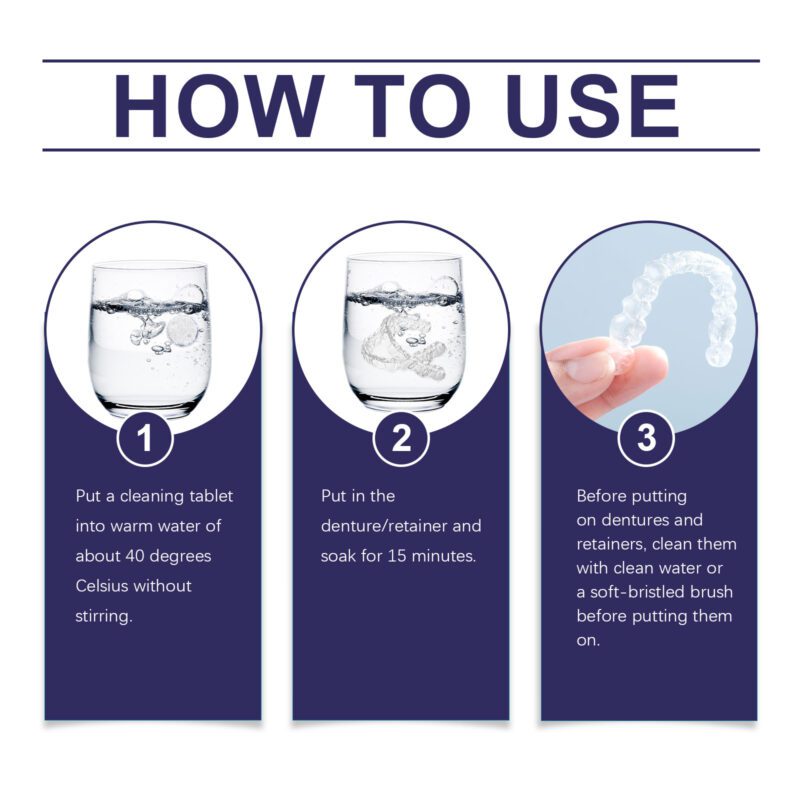 HOW TO USE

1

Put a cleaning tablet into warm water of about 40 degrees Celsius without stirring.

2

Put in the denture/retainer and soak for 15 minutes.

3

Before putting on dentures and retainers, clean them with clean water or a soft-bristled brush before putting them on.