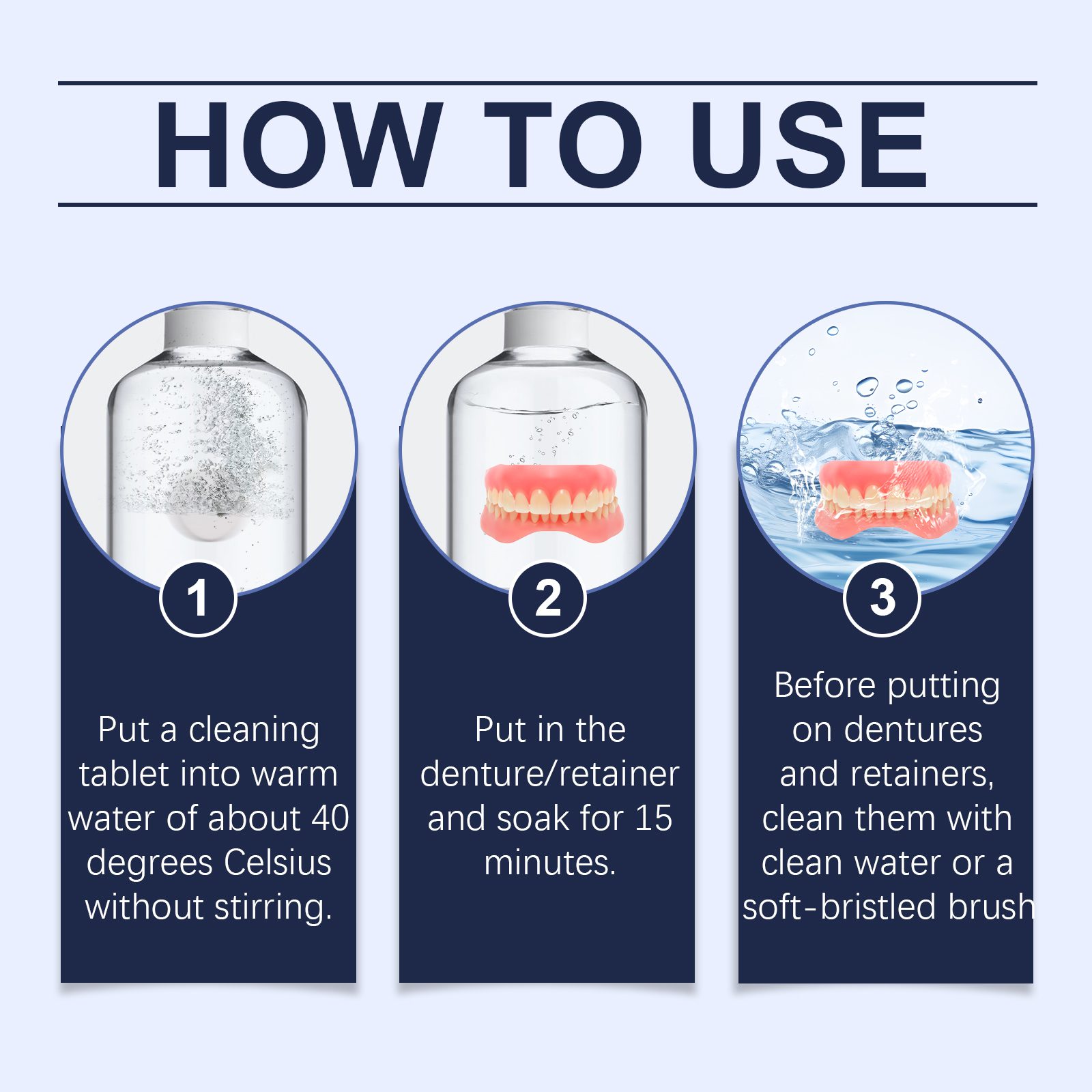 HOW TO USE

1

Put a cleaning tablet into warm water of about 40 degrees Celsius without stirring.

2

Put in the denture/retainer and soak for 15 minutes.

3

Before putting on dentures and retainers, clean them with clean water or a soft-bristled brush