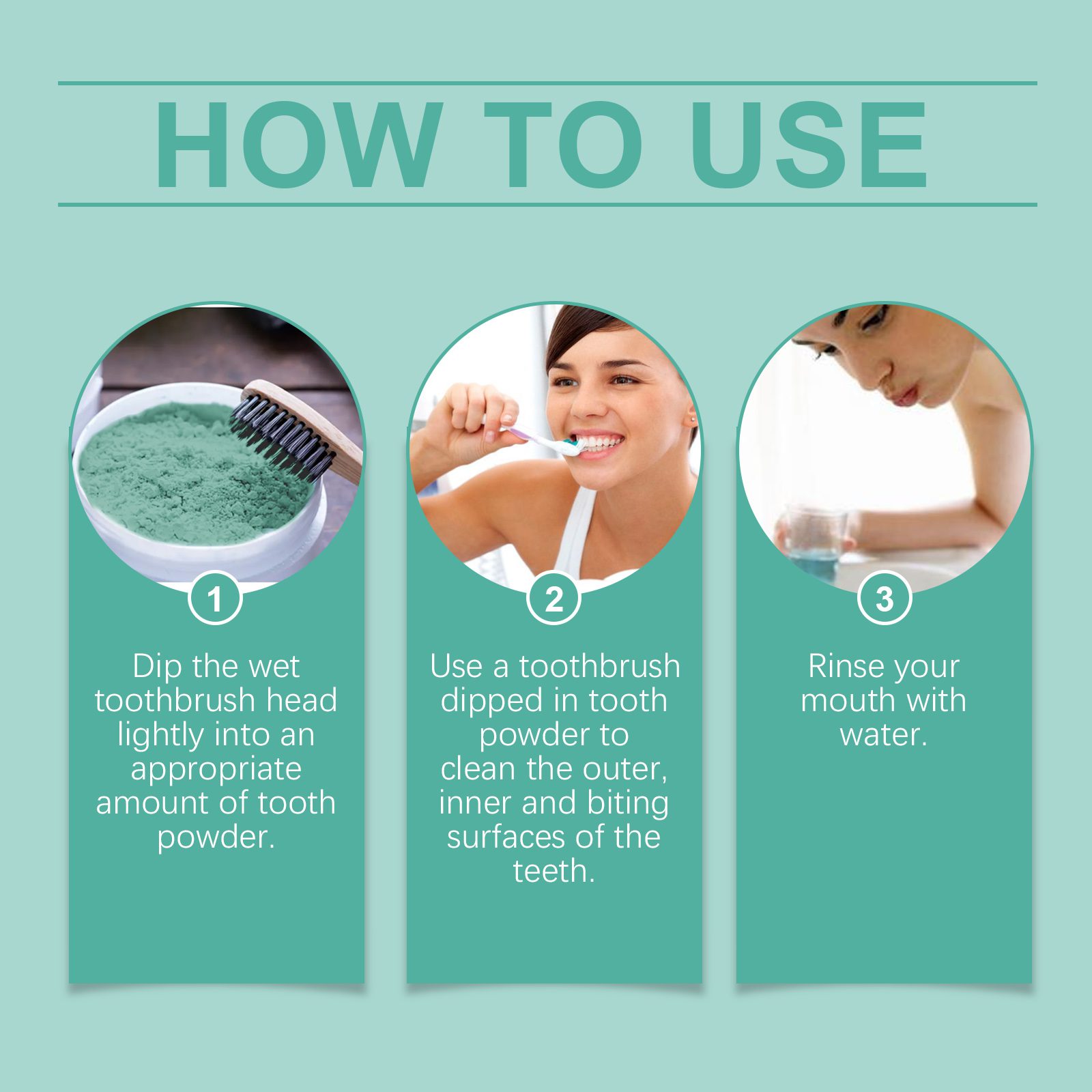 HOW TO USE

1

Dip the wet toothbrush head lightly into an appropriate amount of tooth powder.

2

Use a toothbrush dipped in tooth powder to clean the outer, inner and biting surfaces of the teeth.

3

Rinse your mouth with water.