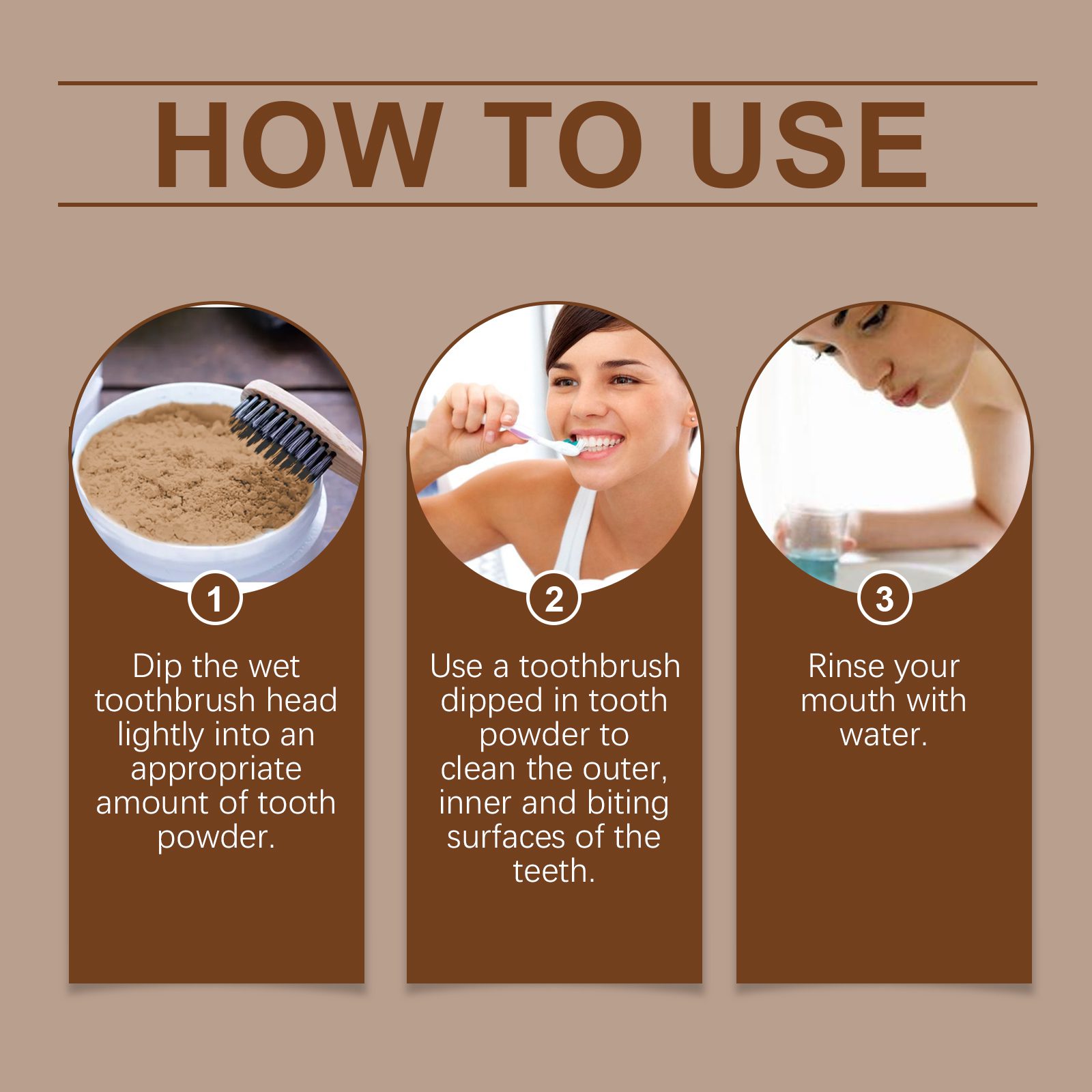 HOW TO USE

1

Dip the wet toothbrush head lightly into an appropriate amount of tooth powder.

2

Use a toothbrush dipped in tooth powder to clean the outer, inner and biting surfaces of the teeth.

3

Rinse your mouth with water.