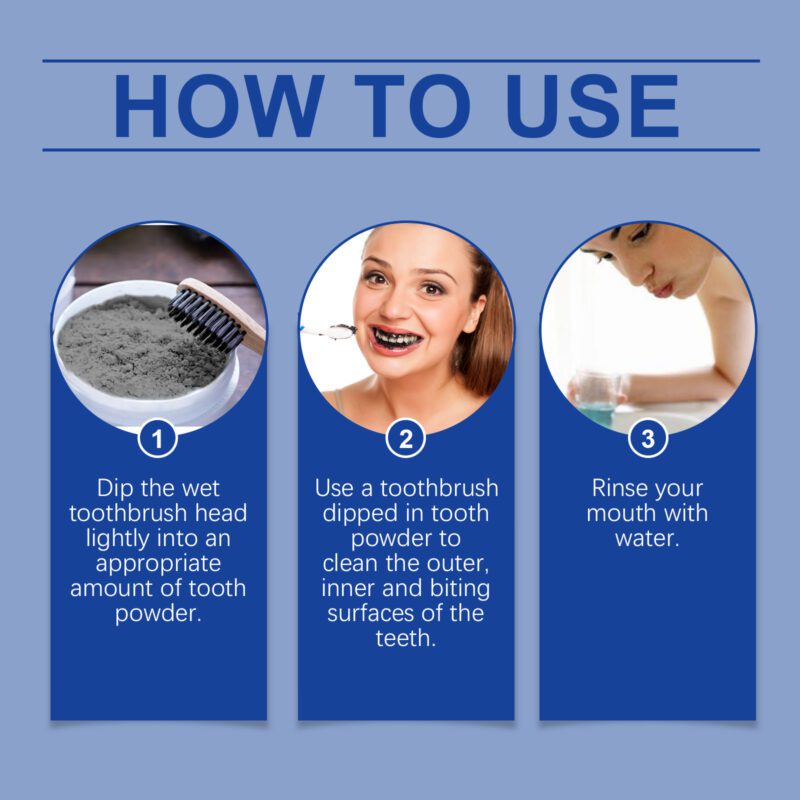 HOW TO USE

1

Dip the wet toothbrush head lightly into an appropriate amount of tooth powder.

2

Use a toothbrush dipped in tooth powder to clean the outer, inner and biting surfaces of the teeth.

3

Rinse your mouth with water.