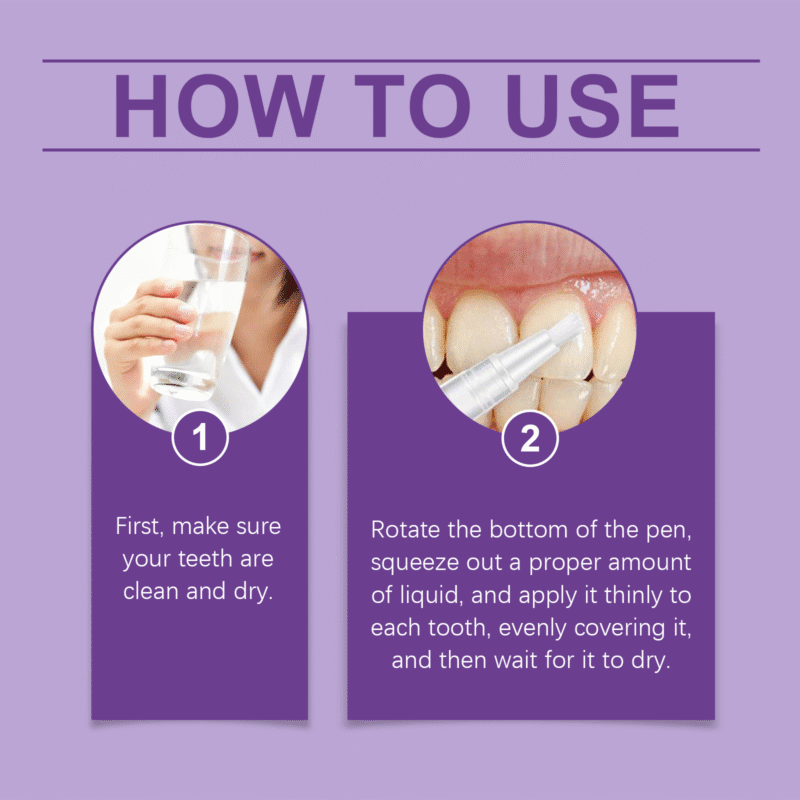 HOW TO USE

1

First, make sure your teeth are clean and dry.

2

Rotate the bottom of the pen, squeeze out a proper amount of liquid, and apply it thinly to each tooth, evenly covering it, and then wait for it to dry.